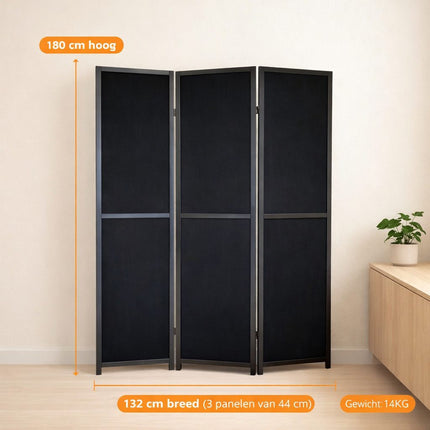 180 cm hoog

132 cm breed (3 panelen van 44 cm)

Gewicht: 14KG